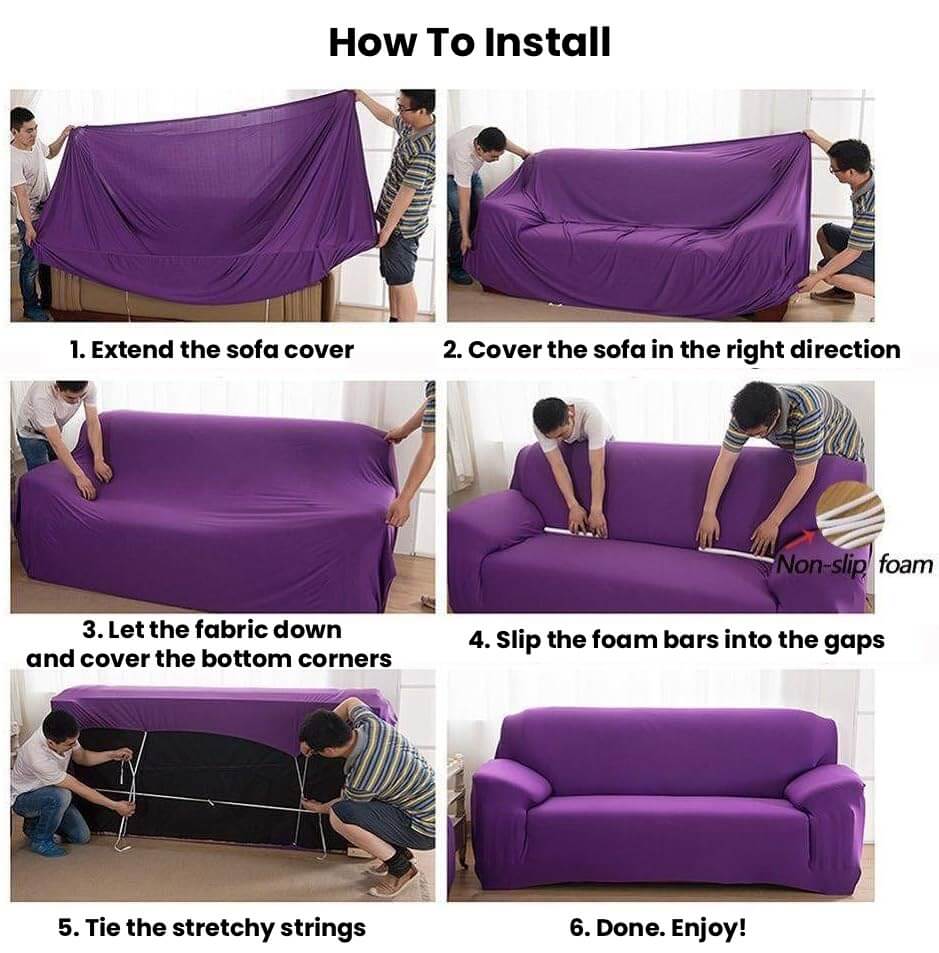 How To Install

1. Extend the sofa cover

2. Cover the sofa in the right direction

3. Let the fabric down and cover the bottom corners

Non-slip foam

4. Slip the foam bars into the gaps

5. Tie the stretchy strings

6. Done. Enjoy!