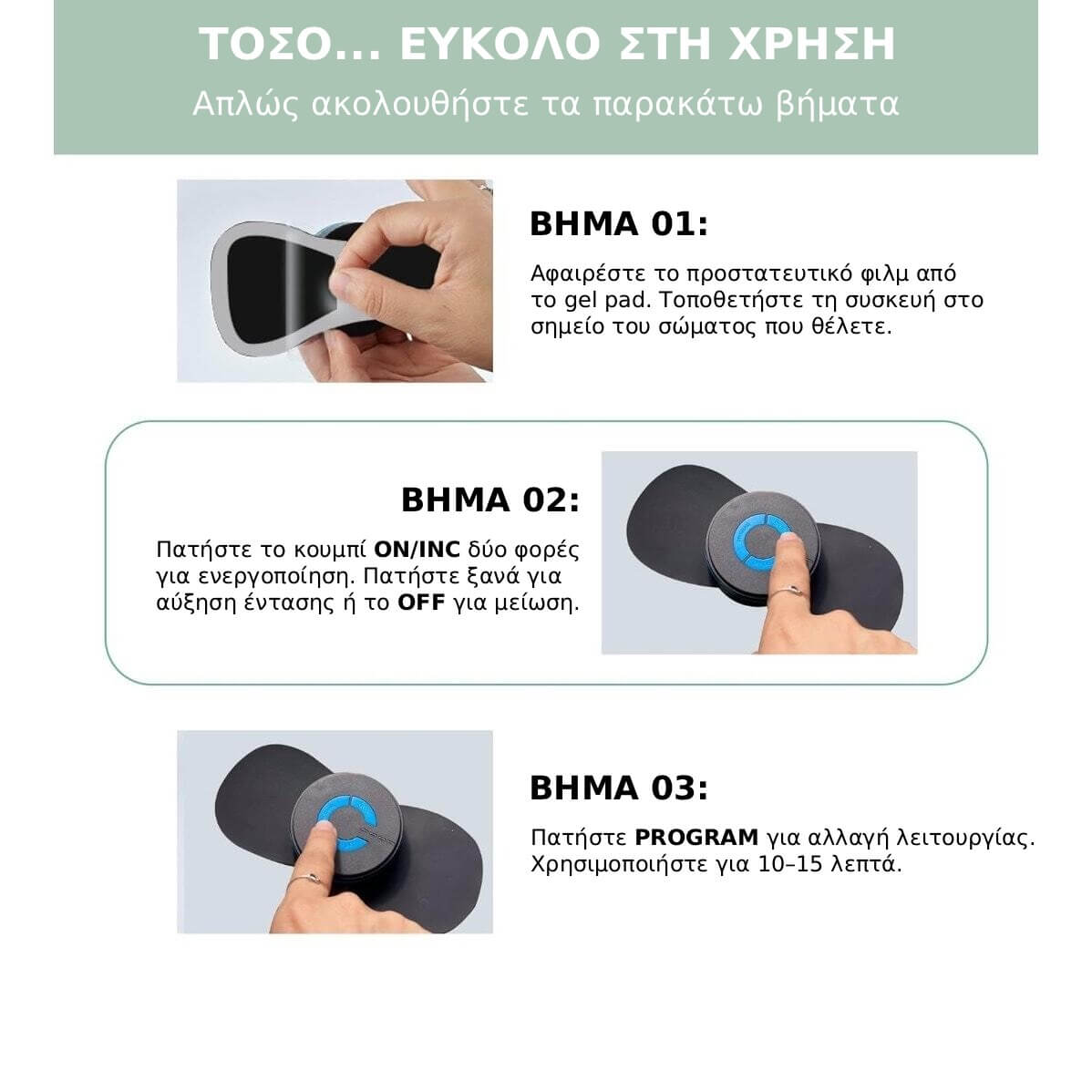 ΤΟΣΟ... ΕΥΚΟΛΟ ΣΤΗ ΧΡΗΣΗ
Απλώς ακολουθήστε τα παρακάτω βήματα

ΒΗΜΑ 01:
Αφαιρέστε το προστατευτικό φιλμ από το gel pad. Τοποθετήστε τη συσκευή στο σημείο του σώματος που θέλετε.

ΒΗΜΑ 02:
Πατήστε το κουμπί ON/INC δύο φορές για ενεργοποίηση. Πατήστε ξανά για αύξηση έντασης ή το OFF για μείωση.

ΒΗΜΑ 03:
Πατήστε PROGRAM για αλλαγή λειτουργίας. Χρησιμοποιήστε για 10–15 λεπτά.